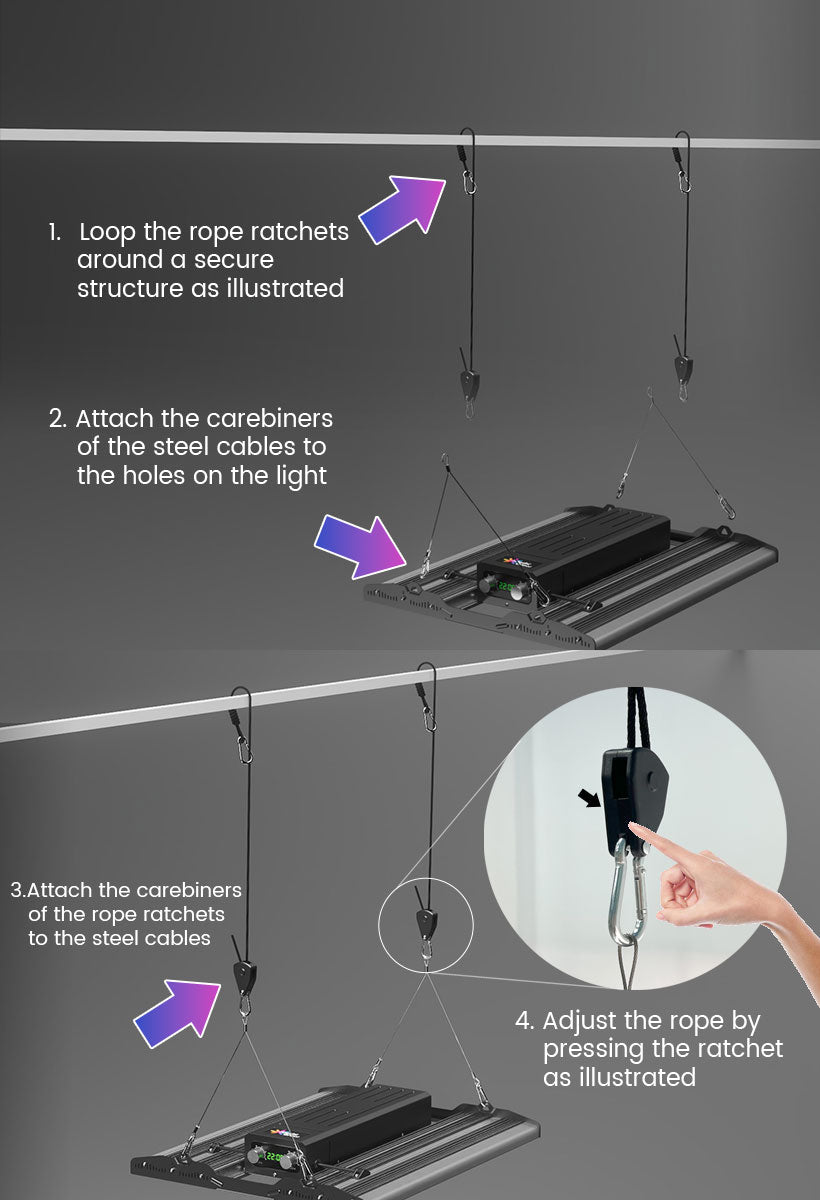 1. Loop the rope ratchets around a secure structure as illustrated

2. Attach the carebiners of the steel cables to the holes on the light

3.Attach the carebiners of the rope ratchets to the steel cables

4. Adjust the rope by pressing the ratchet as illustrated