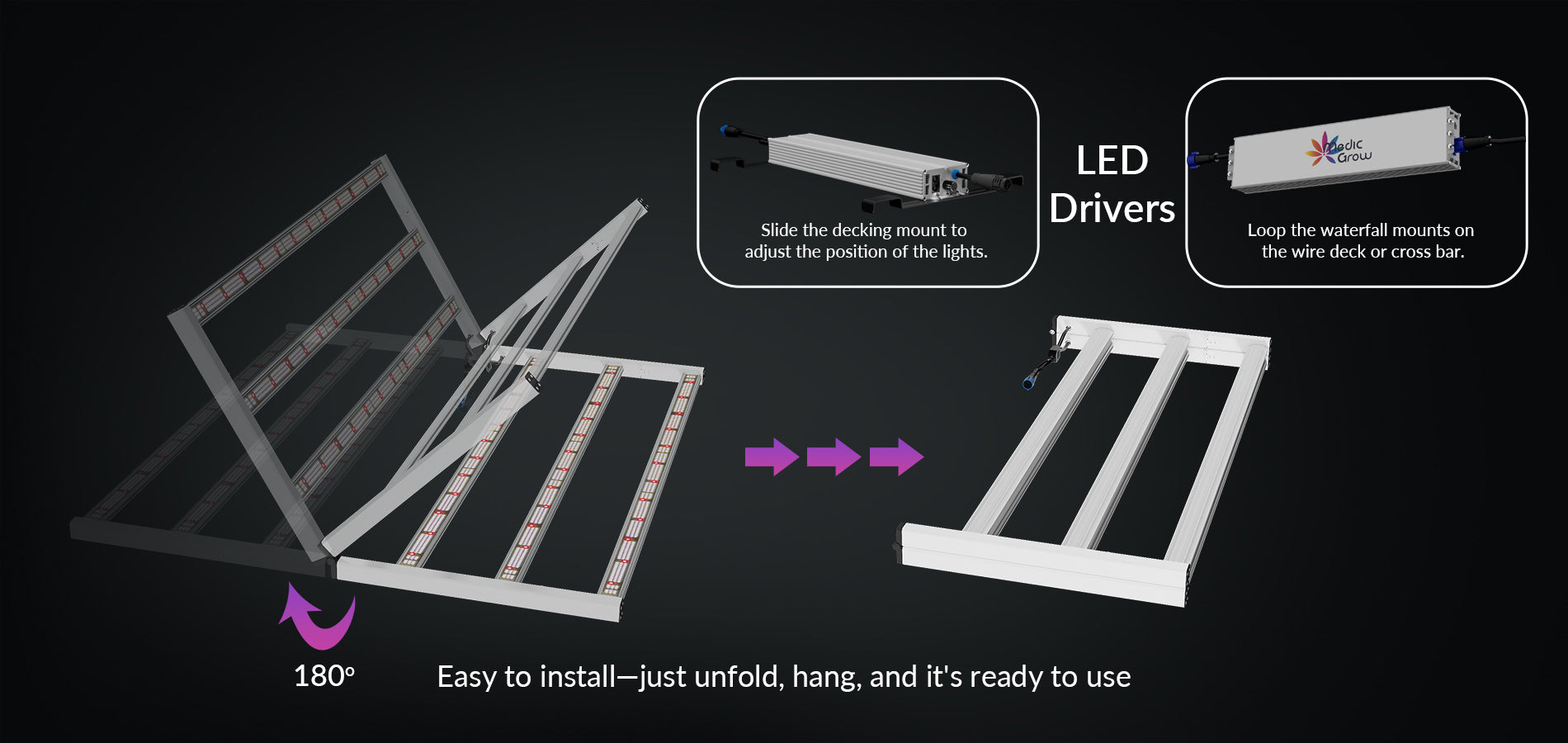 Slide the decking mount to adjust the position of the lights.

LED Drivers

Medic Grow

Loop the waterfall mounts on the wire deck or cross bar.

180°

Easy to install—just unfold, hang, and it's ready to use